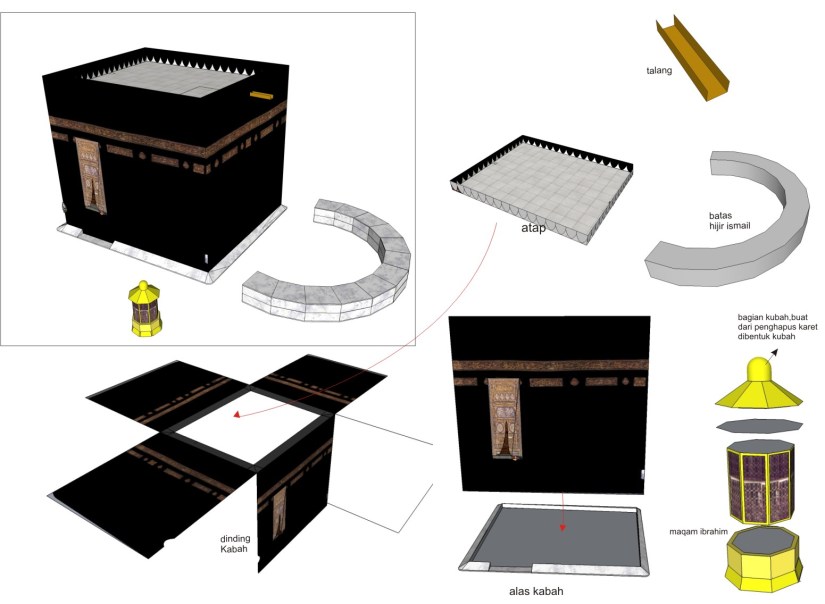 talang

atap

batas hijir ismail

bagian kubah,buat dari penghapus karet dibentuk kubah

dinding Kabah

maqam ibrahim

alas kabah