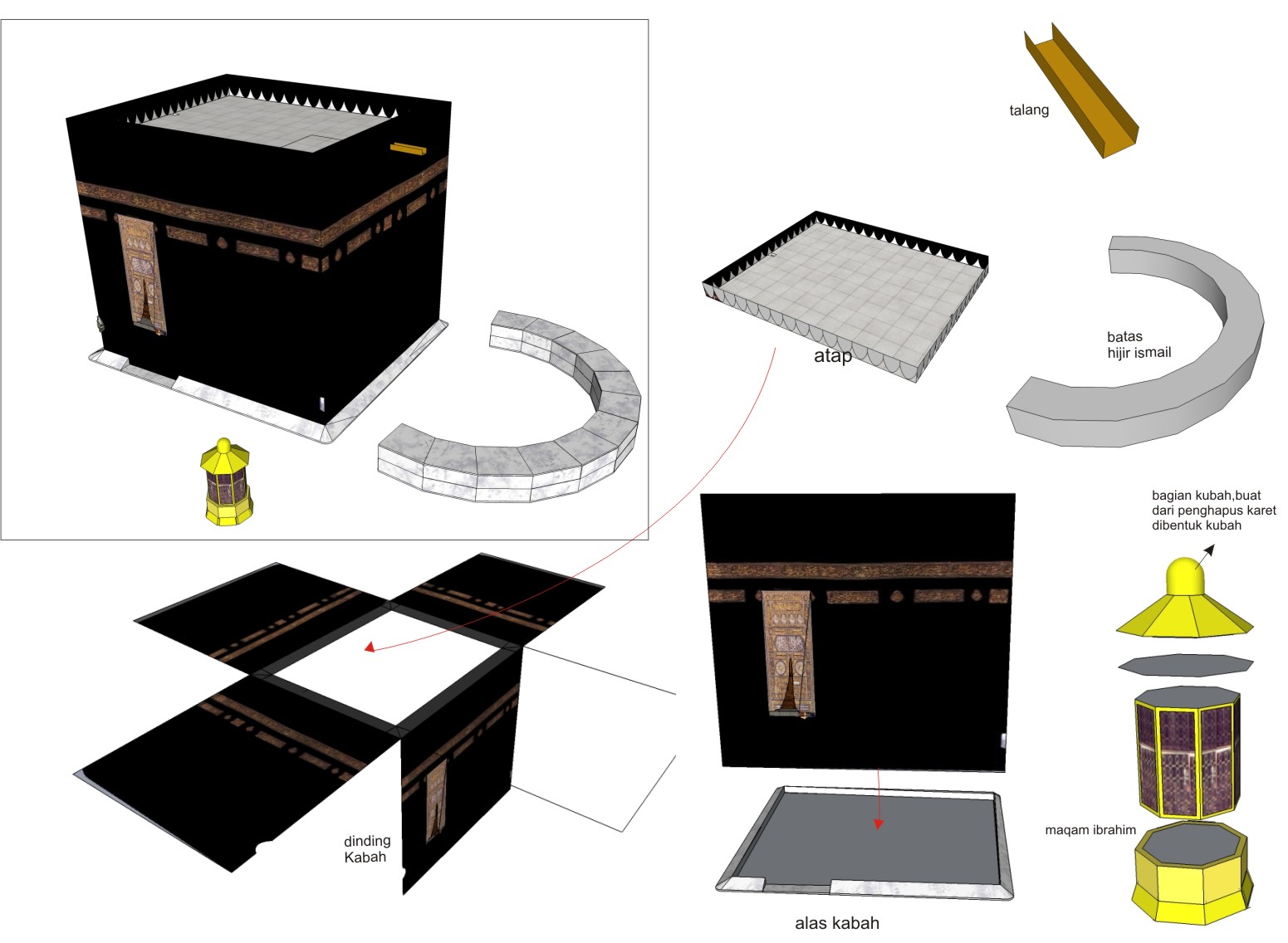 talang

atap

batas
hijir ismail

bagian kubah,buat
dari penghapus karet
dibentuk kubah

dinding
Kabah

maqam ibrahim

alas kabah